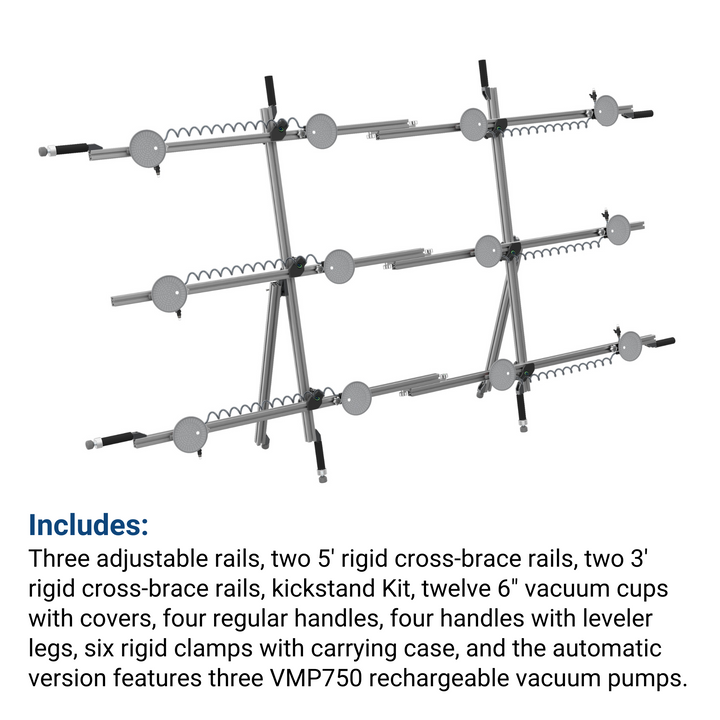 Includes:
Three adjustable rails, two 5' rigid cross-brace rails, two 3' rigid cross-brace rails, kickstand Kit, twelve 6" vacuum cups with covers, four regular handles, four handles with leveler legs, six rigid clamps with carrying case, and the automatic version features three VMP750 rechargeable vacuum pumps.